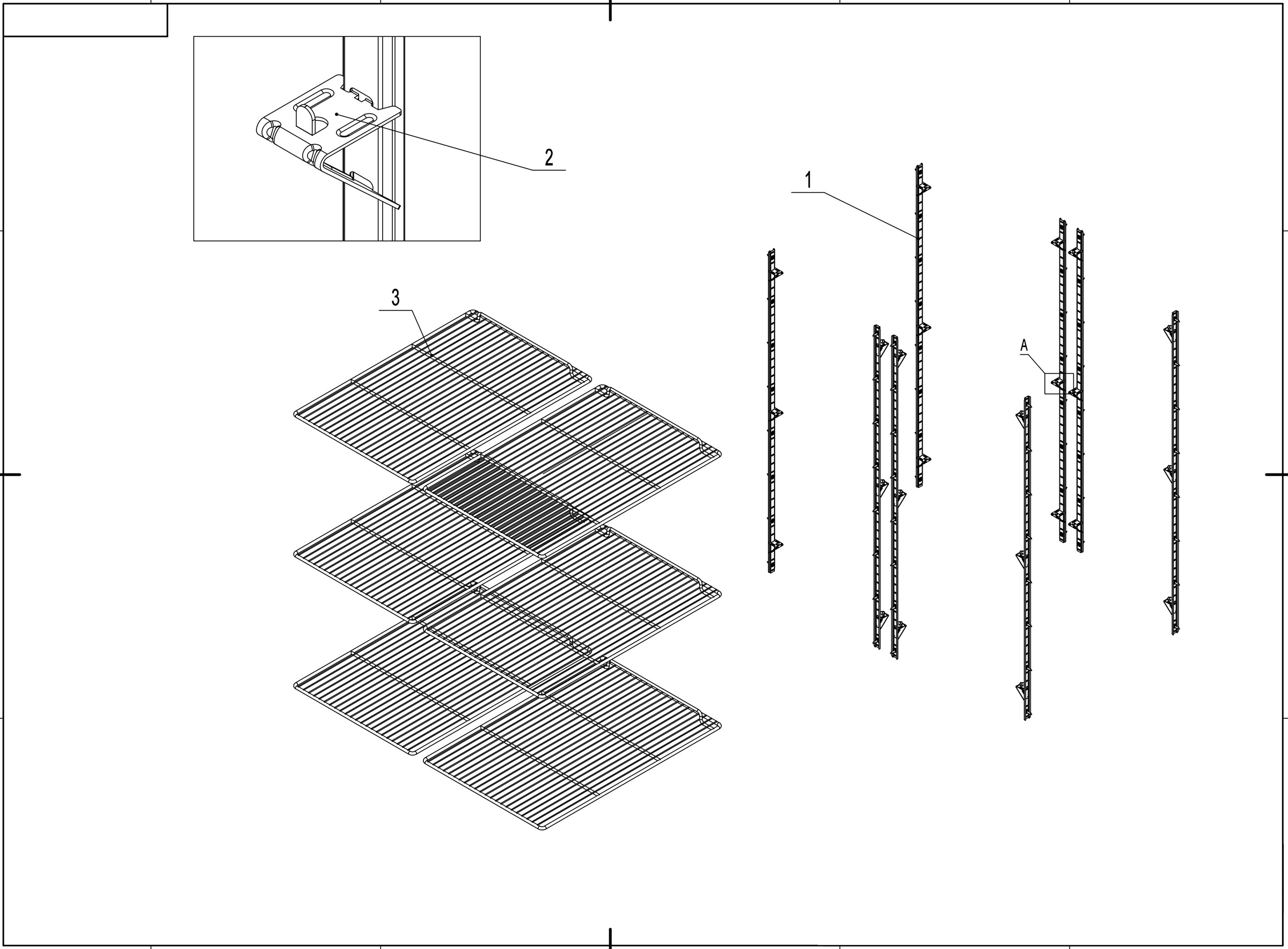 2

1

3

A